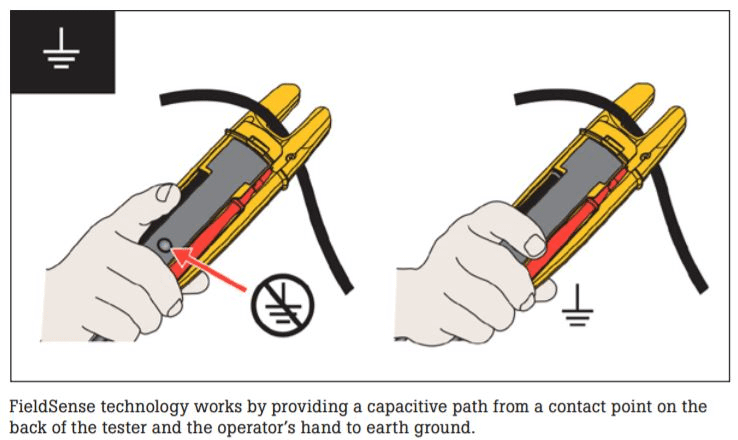 FieldSense technology works by providing a capacitive path from a contact point on the back of the tester and the operator's hand to earth ground.